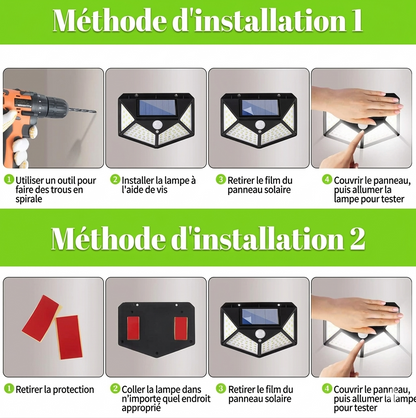 Méthode d'installation 1

1 Utiliser un outil pour faire des trous en spirale

2 Installer la lampe à l'aide de vis

3 Retirer le film du panneau solaire

4 Couvrir le panneau, puis allumer la lampe pour tester

Méthode d'installation 2

1 Retirer la protection

2 Coller la lampe dans n'importe quel endroit approprié

3 Retirer le film du panneau solaire

4 Couvrir le panneau, puis allumer la lampe pour tester