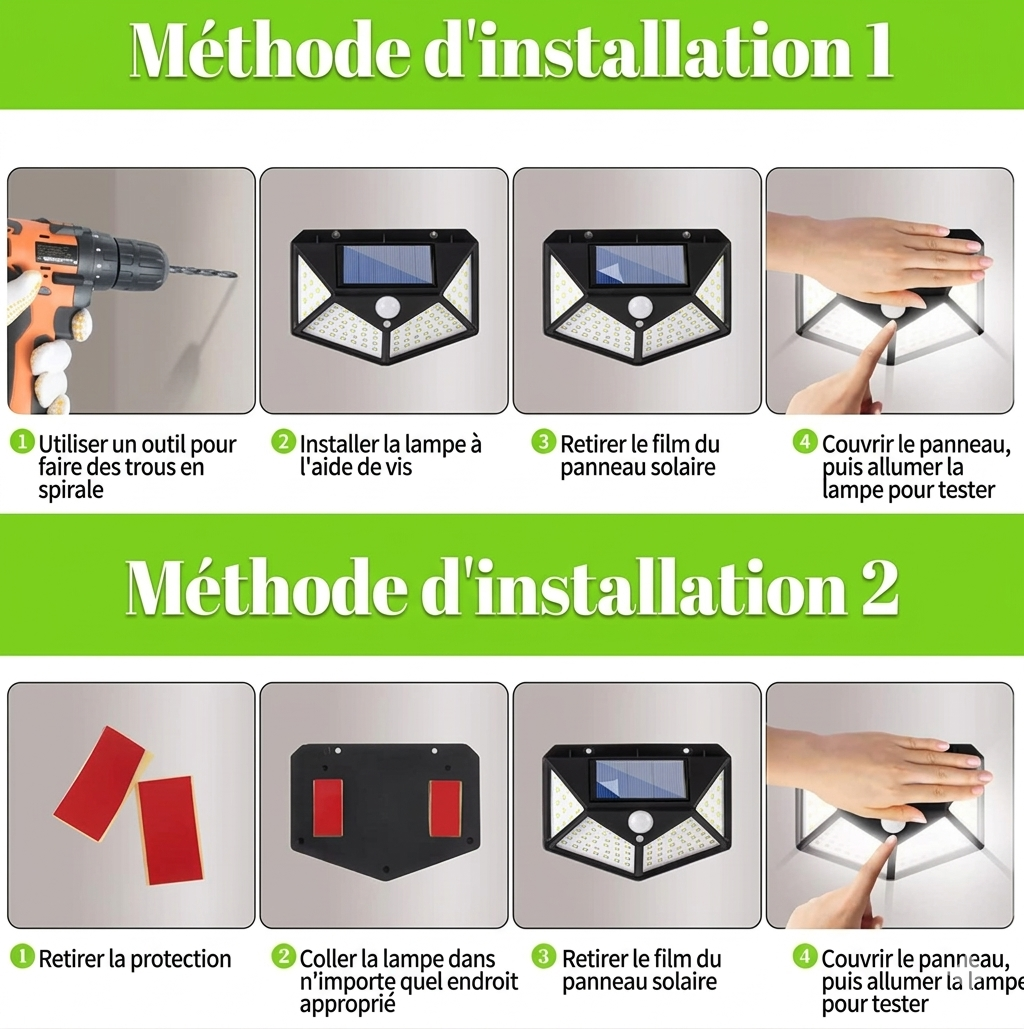 Méthode d'installation 1

1 Utiliser un outil pour faire des trous en spirale

2 Installer la lampe à l'aide de vis

3 Retirer le film du panneau solaire

4 Couvrir le panneau, puis allumer la lampe pour tester

Méthode d'installation 2

1 Retirer la protection

2 Coller la lampe dans n'importe quel endroit approprié

3 Retirer le film du panneau solaire

4 Couvrir le panneau, puis allumer la lampe pour tester